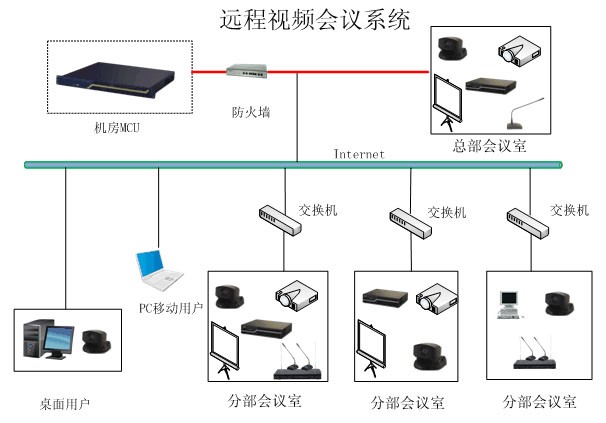 远程视频会议系统

机房MCU

防火墙

总部会议室

Internet

交换机

交换机

交换机

PC移动用户

桌面用户

分部会议室

分部会议室

分部会议室